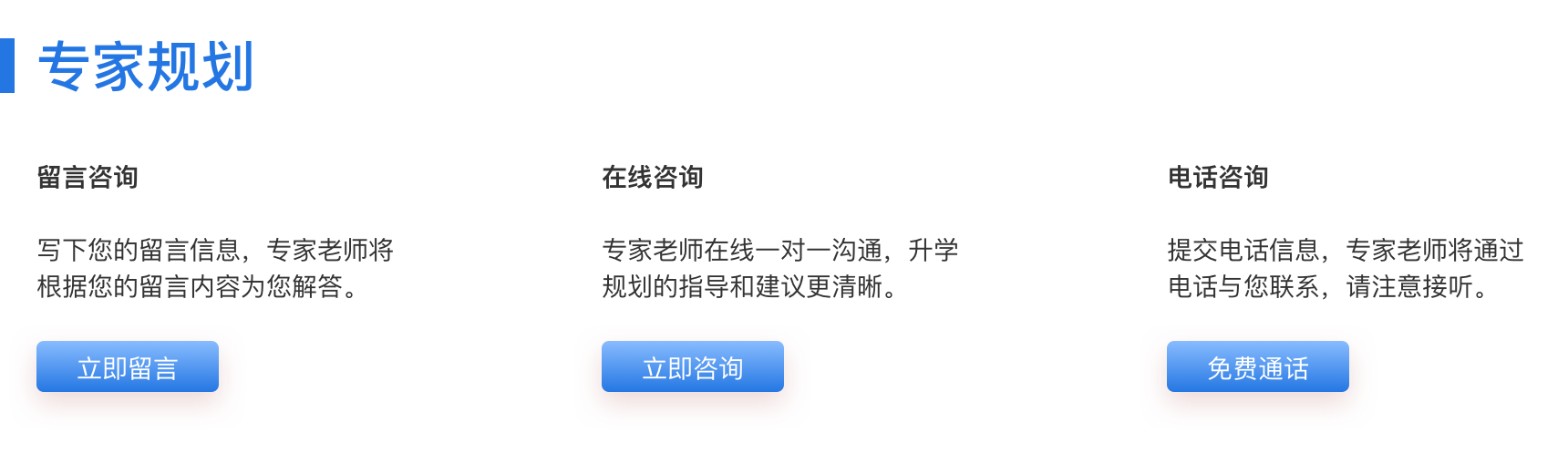 专家规划

留言咨询

写下您的留言信息，专家老师将根据您的留言内容为您解答。

立即留言

在线咨询

专家老师在线一对一沟通，升学规划的指导和建议更清晰。

立即咨询

电话咨询

提交电话信息，专家老师将通过电话与您联系，请注意接听。

免费通话